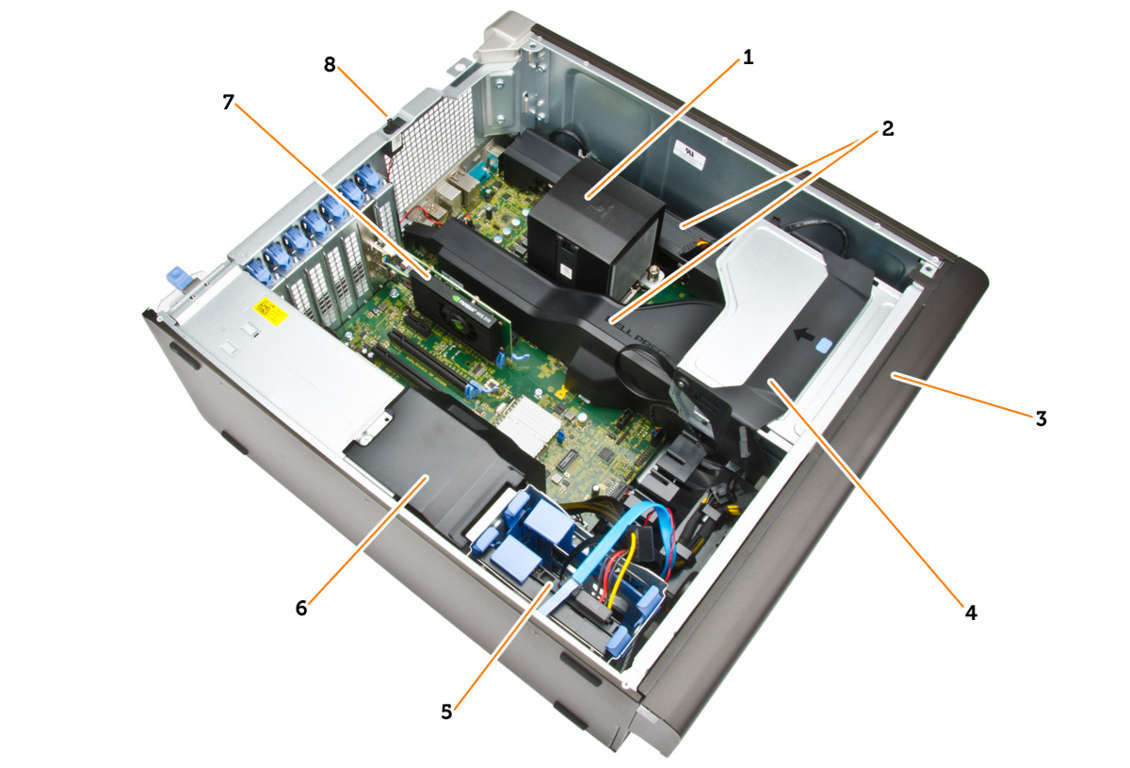 8
7
1
2
3
4
5
6